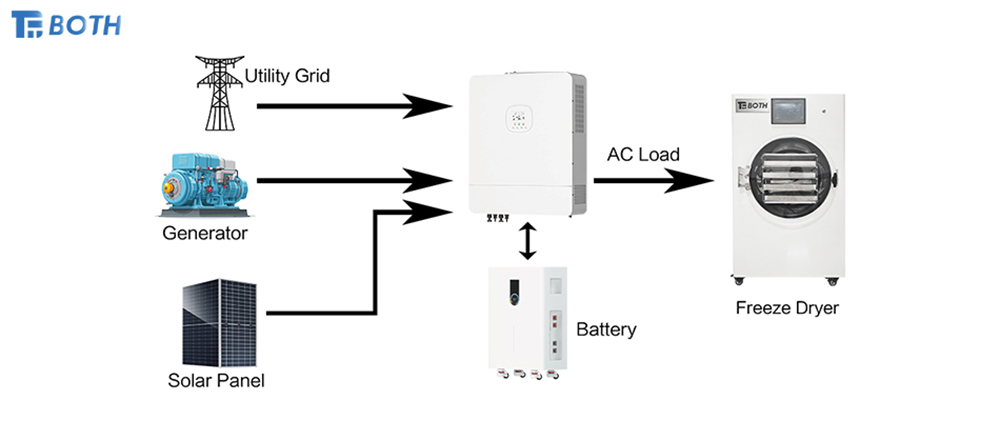 BOTH

Utility Grid

Generator

Solar Panel

AC Load

Battery

BOTH

Freeze Dryer